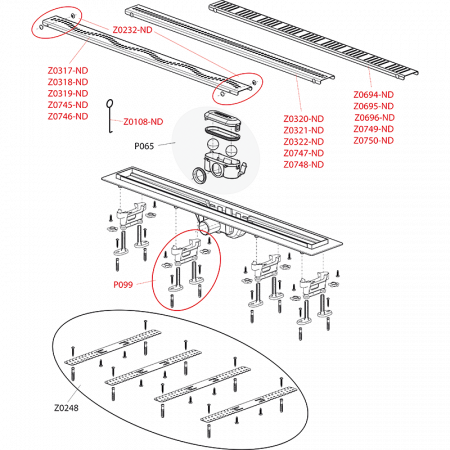 Z0232-ND

Z0317-ND
Z0318-ND
Z0319-ND
Z0745-ND
Z0746-ND

Z0108-ND

P065

Z0320-ND
Z0321-ND
Z0322-ND
Z0747-ND
Z0748-ND

Z0694-ND
Z0695-ND
Z0696-ND
Z0749-ND
Z0750-ND

P099

Z0248