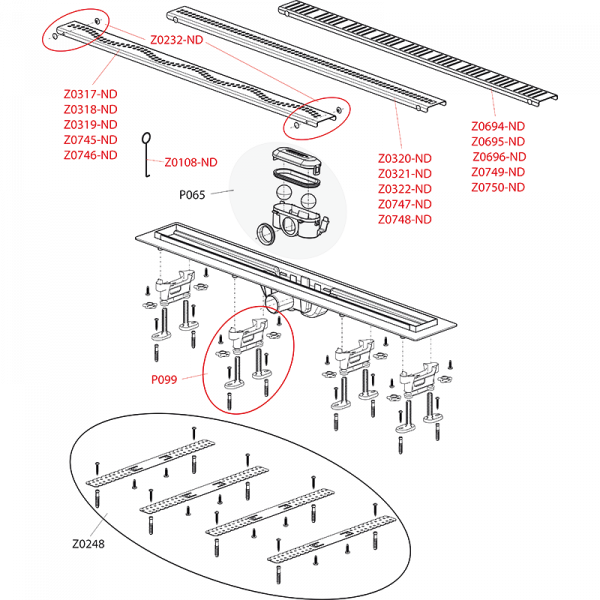 Z0232-ND

Z0317-ND
Z0318-ND
Z0319-ND
Z0745-ND
Z0746-ND

Z0108-ND

P065

Z0320-ND
Z0321-ND
Z0322-ND
Z0747-ND
Z0748-ND

Z0694-ND
Z0695-ND
Z0696-ND
Z0749-ND
Z0750-ND

P099

Z0248